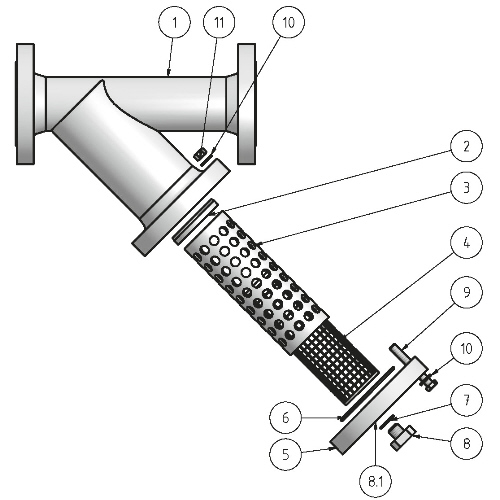 1
11
10
2
3
4
9
10
7
8
6
5
8.1